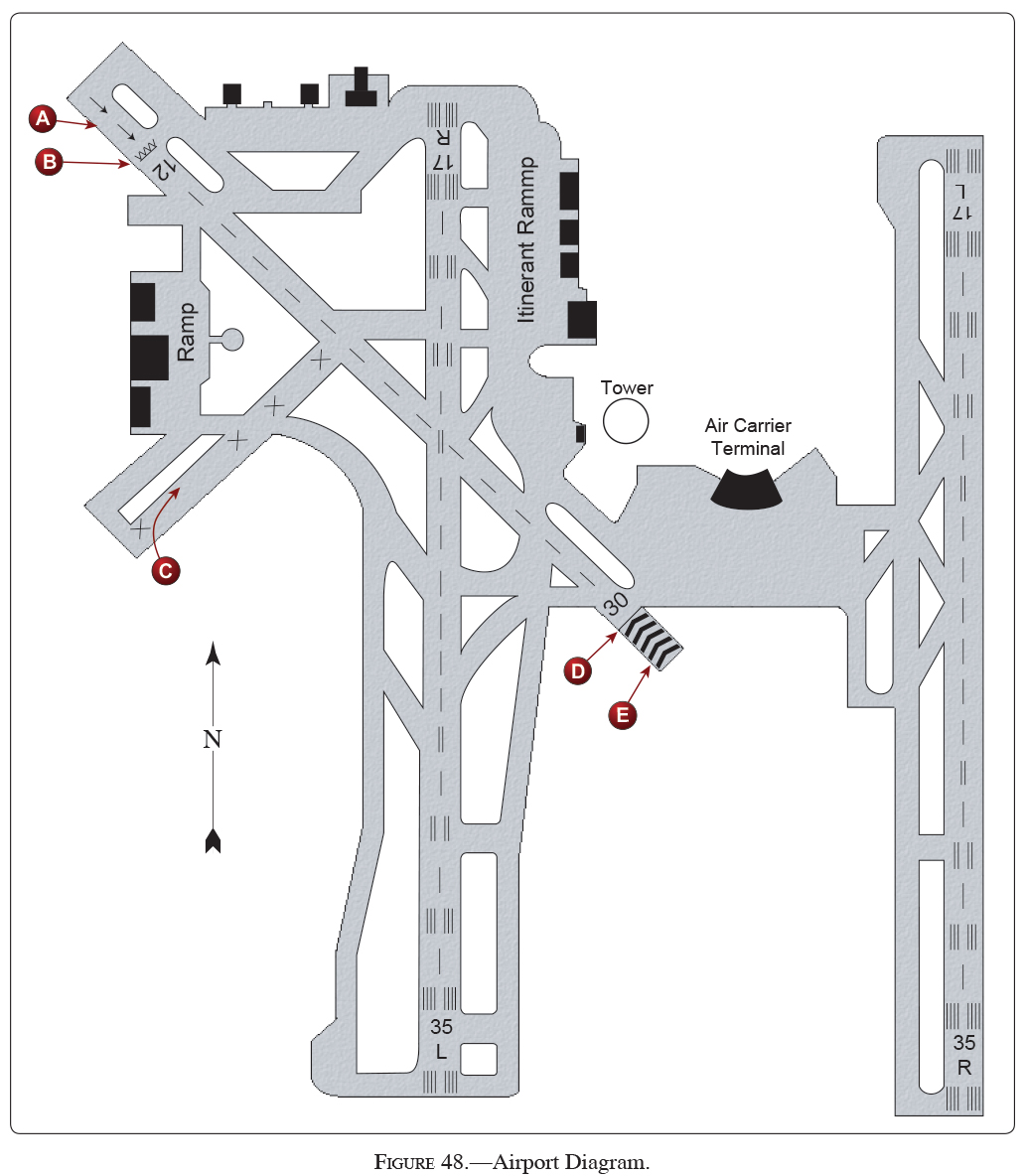 A

B

12

17 R

Itinerant Rammp

17 L

Ramp

Tower

Air Carrier Terminal

C

30

D

E

N

35 L

35 R

FIGURE 48.—Airport Diagram.